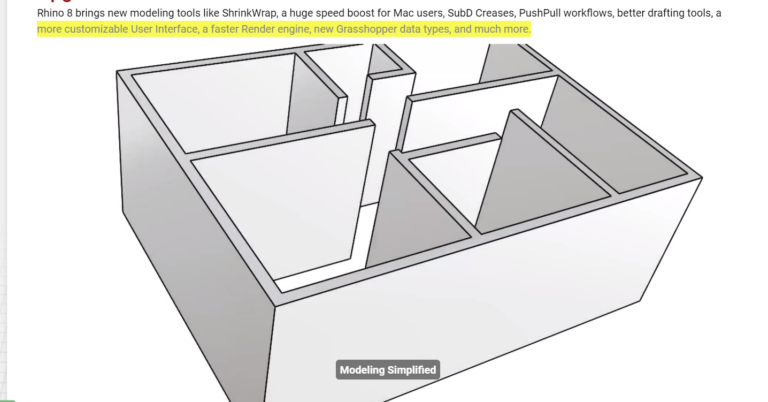 Rhino 8 brings new modeling tools like ShrinkWrap, a huge speed boost for Mac users, SubD Creases, PushPull workflows, better drafting tools, a more customizable User Interface, a faster Render engine, new Grasshopper data types, and much more.

Modeling Simplified